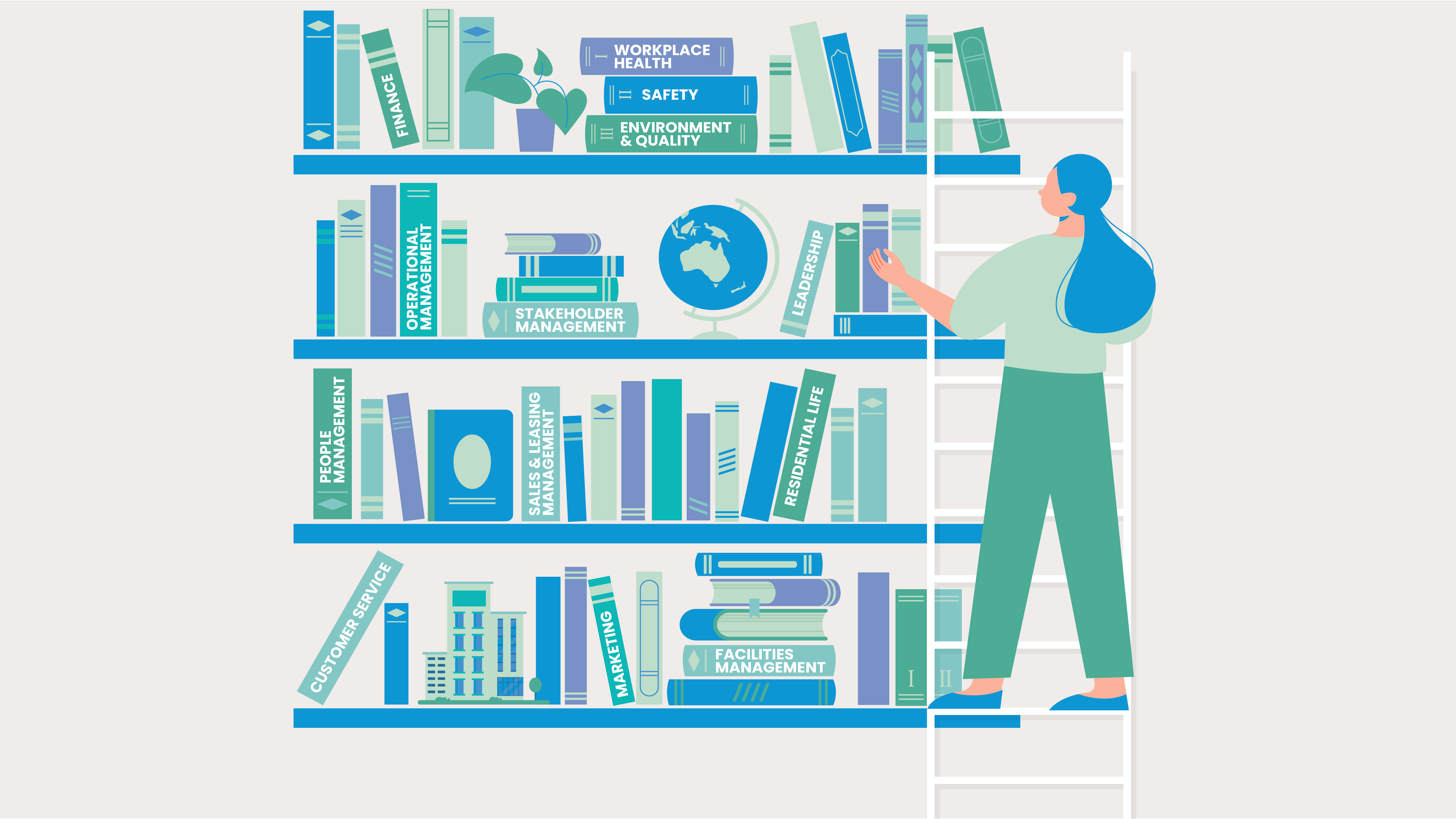 FINANCE

WORKPLACE HEALTH

SAFETY

ENVIRONMENT & QUALITY

OPERATIONAL MANAGEMENT

STAKEHOLDER MANAGEMENT

LEADERSHIP

PEOPLE MANAGEMENT

SALES & LEASING MANAGEMENT

RESIDENTIAL LIFE

CUSTOMER SERVICE

MARKETING

FACILITIES MANAGEMENT

I

II